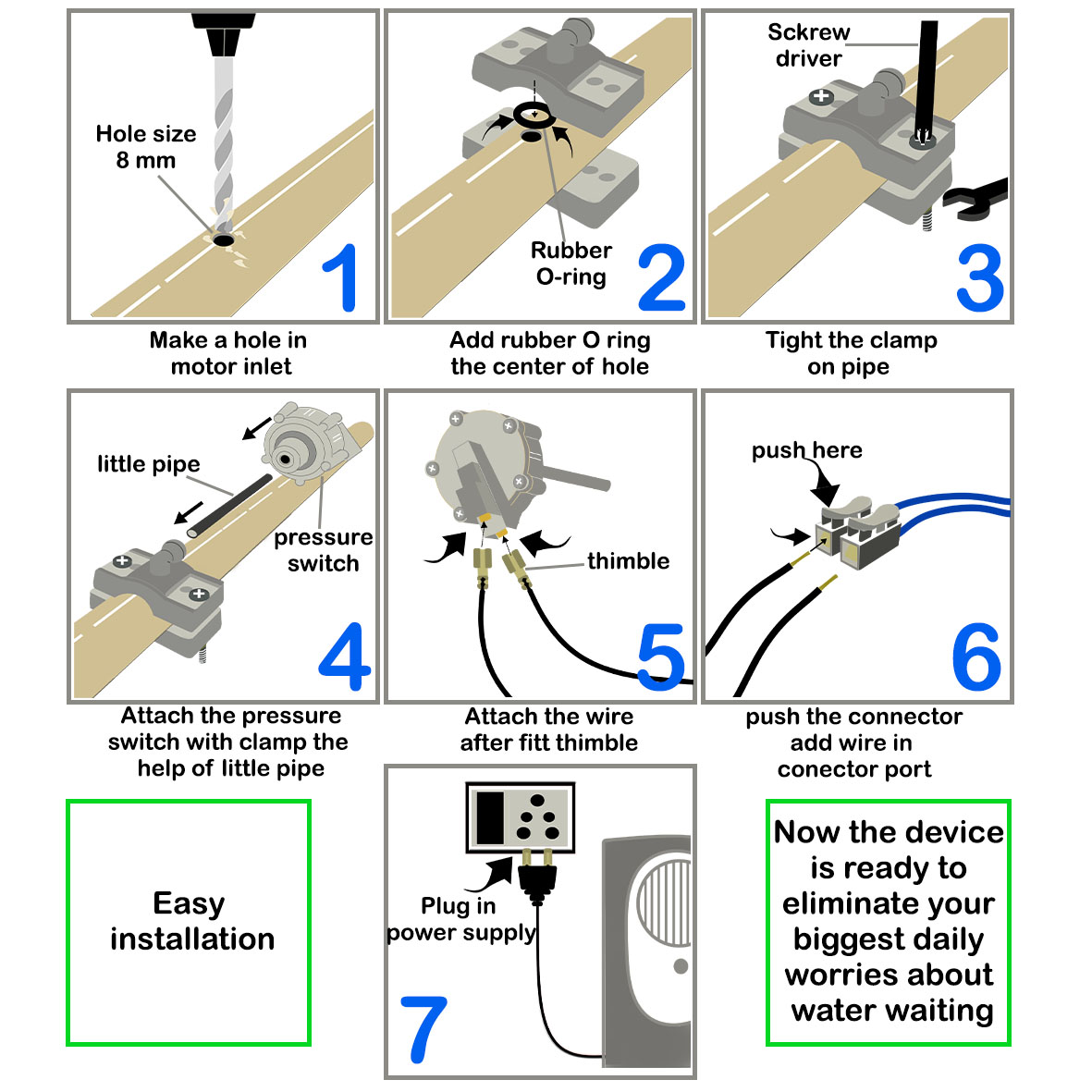 Hole size 8 mm

1

Make a hole in motor inlet

Rubber O-ring

2

Add rubber O ring the center of hole

Sckrew driver

3

Tight the clamp on pipe

little pipe

pressure switch

4

Attach the pressure switch with clamp the help of little pipe

thimble

5

Attach the wire after fitt thimble

push here

6

push the connector add wire in conector port

Easy installation

Plug in power supply

7

Now the device is ready to eliminate your biggest daily worries about water waiting